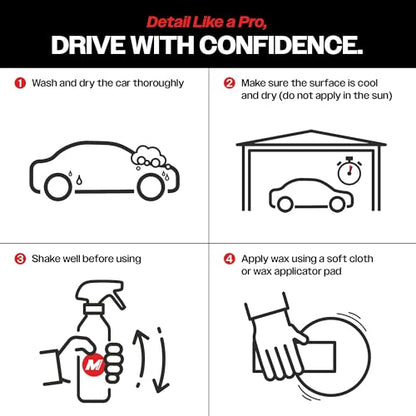 Detail Like a Pro,
DRIVE WITH CONFIDENCE.

1 Wash and dry the car thoroughly

2 Make sure the surface is cool and dry (do not apply in the sun)

3 Shake well before using

M

4 Apply wax using a soft cloth or wax applicator pad