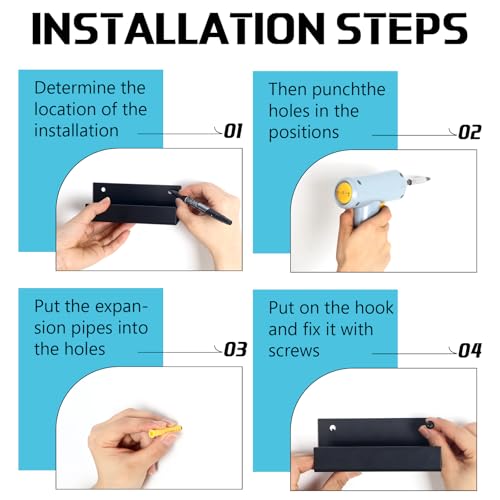 INSTALLATION STEPS

Determine the location of the installation

01

Then punchthe holes in the positions

02

Put the expansion pipes into the holes

03

Put on the hook and fix it with screws

04