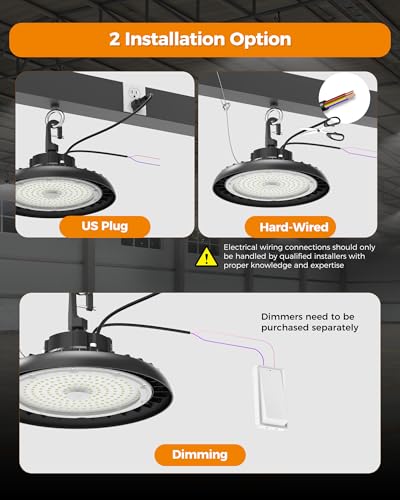 2 Installation Option

US Plug

Hard-Wired

Electrical wiring connections should only be handled by qualified installers with proper knowledge and expertise

Dimmers need to be purchased separately

Dimming