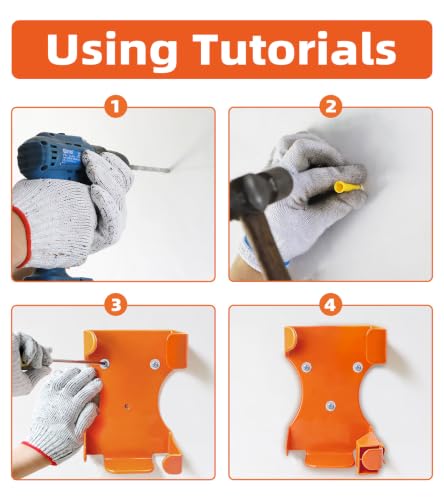 Using Tutorials

1

2

3

4