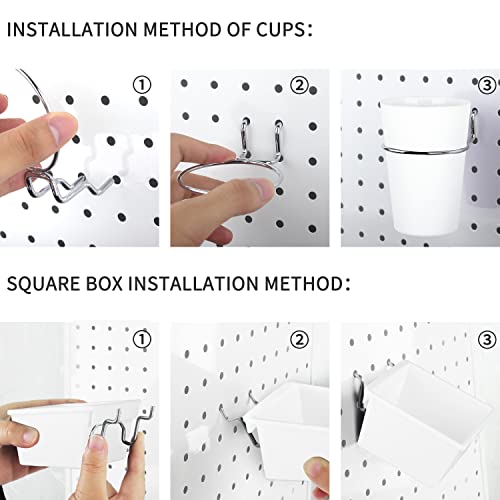 INSTALLATION METHOD OF CUPS:

①

②

③

SQUARE BOX INSTALLATION METHOD:

①

②

③