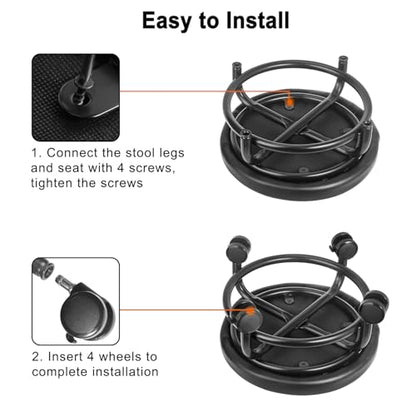 Easy to Install

1. Connect the stool legs and seat with 4 screws, tighten the screws

2. Insert 4 wheels to complete installation