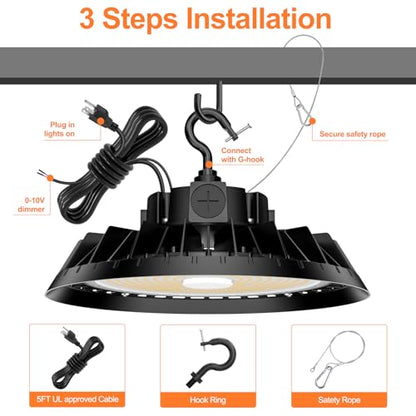 3 Steps Installation

Plug in lights on

Connect with G-hook

Secure safety rope

0-10V dimmer

5FT UL approved Cable

Hook Ring

Safety Rope