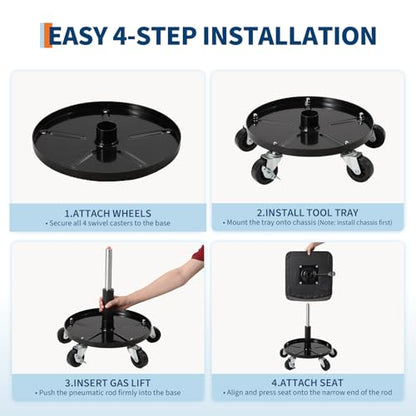 EASY 4-STEP INSTALLATION

1.ATTACH WHEELS
• Secure all 4 swivel casters to the base

2.INSTALL TOOL TRAY
• Mount the tray onto chassis (Note: install chassis first)

3.INSERT GAS LIFT
• Push the pneumatic rod firmly into the base

4.ATTACH SEAT
• Align and press seat onto the narrow end of the rod