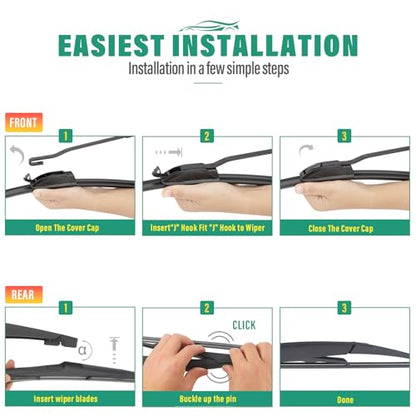 EASIEST INSTALLATION

Installation in a few simple steps

FRONT

1

Open The Cover Cap

2

Insert"J" Hook Fit "J" Hook to Wiper

3

Close The Cover Cap

REAR

1

α

Insert wiper blades

2

CLICK

Buckle up the pin

3

Done