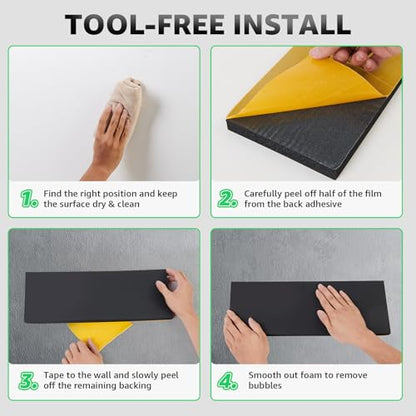 TOOL-FREE INSTALL

1. Find the right position and keep the surface dry & clean

2. Carefully peel off half of the film from the back adhesive

3. Tape to the wall and slowly peel off the remaining backing

4. Smooth out foam to remove bubbles