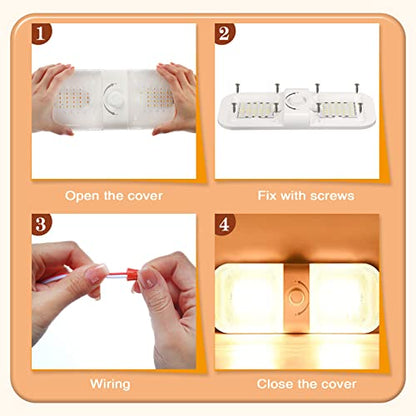 1

Open the cover

2

Fix with screws

3

Wiring

4

Close the cover