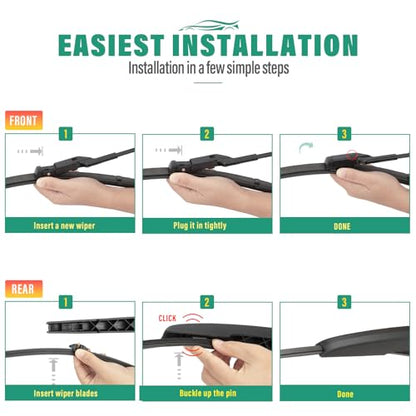 EASIEST INSTALLATION
Installation in a few simple steps

FRONT

1
Insert a new wiper

2
Plug it in tightly

3
DONE

REAR

1
Insert wiper blades

2
CLICK
Buckle up the pin

3
Done