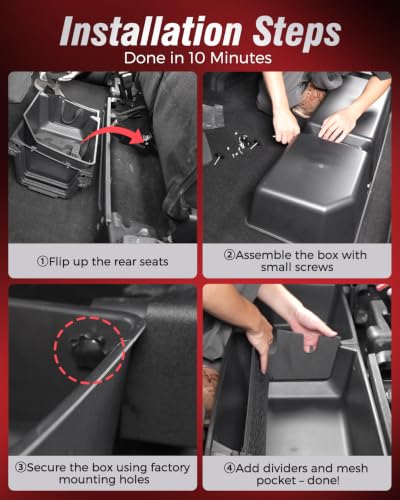 Installation Steps
Done in 10 Minutes

①Flip up the rear seats

②Assemble the box with small screws

③Secure the box using factory mounting holes

④Add dividers and mesh pocket – done!