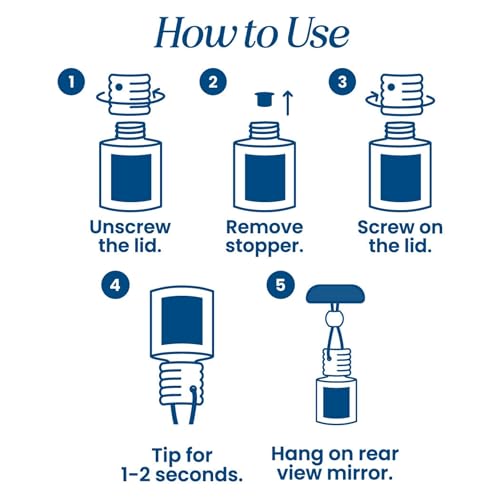 How to Use

1

Unscrew the lid.

2

Remove stopper.

3

Screw on the lid.

4

Tip for 1-2 seconds.

5

Hang on rear view mirror.