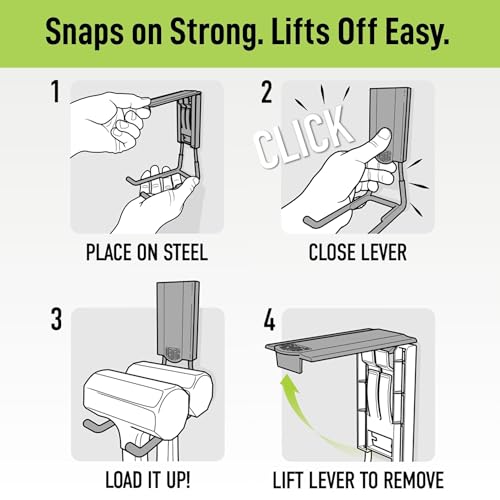 Snaps on Strong. Lifts Off Easy.

1

PLACE ON STEEL

2

CLICK

CLOSE LEVER

3

LOAD IT UP!

4

LIFT LEVER TO REMOVE