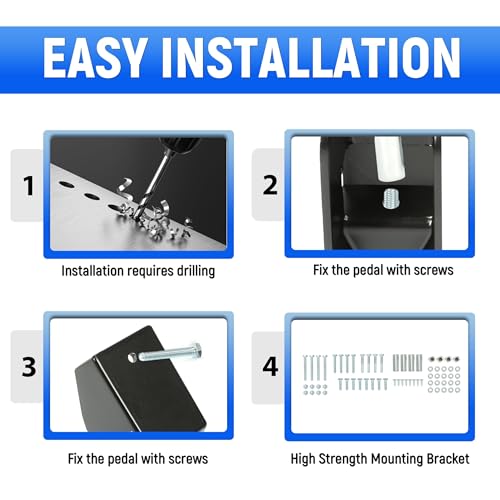 EASY INSTALLATION

1

Installation requires drilling

2

Fix the pedal with screws

3

Fix the pedal with screws

4

High Strength Mounting Bracket