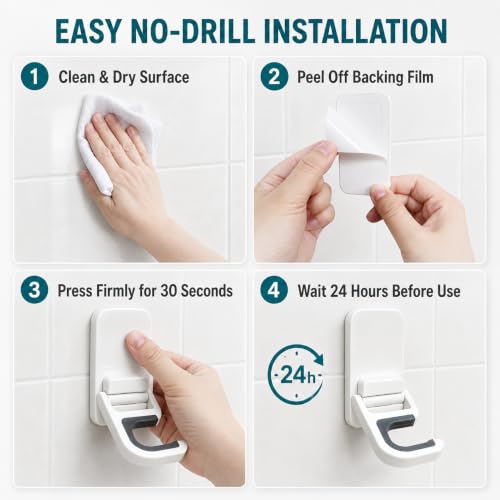 EASY NO-DRILL INSTALLATION

1 Clean & Dry Surface

2 Peel Off Backing Film

3 Press Firmly for 30 Seconds

4 Wait 24 Hours Before Use

24h