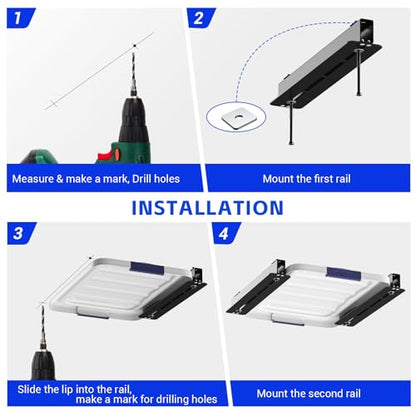 1

Measure & make a mark, Drill holes

2

Mount the first rail

INSTALLATION

3

Slide the lip into the rail, make a mark for drilling holes

4

Mount the second rail