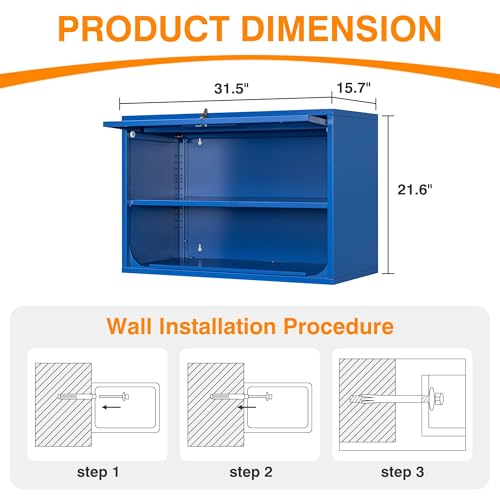 PRODUCT DIMENSION

31.5"

15.7"

21.6"

Wall Installation Procedure

step 1

step 2

step 3