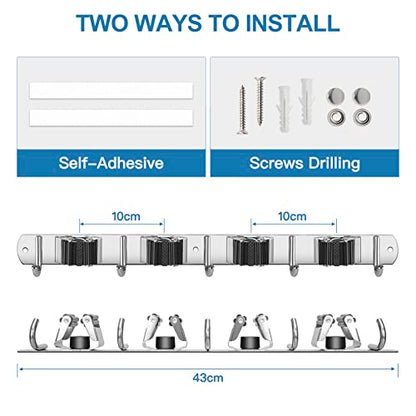 TWO WAYS TO INSTALL

Self-Adhesive

Screws Drilling

10cm

10cm

43cm