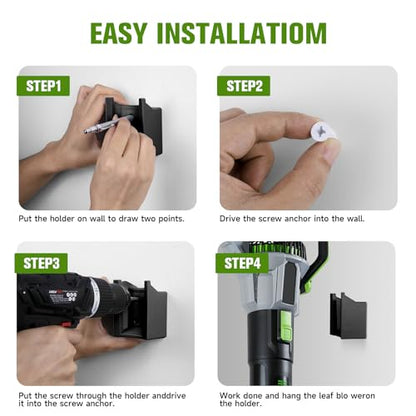 EASY INSTALLATIOM

STEP1

Put the holder on wall to draw two points.

STEP2

Drive the screw anchor into the wall.

STEP3

Put the screw through the holder anddrive it into the screw anchor.

STEP4

Work done and hang the leaf blo weron the holder.