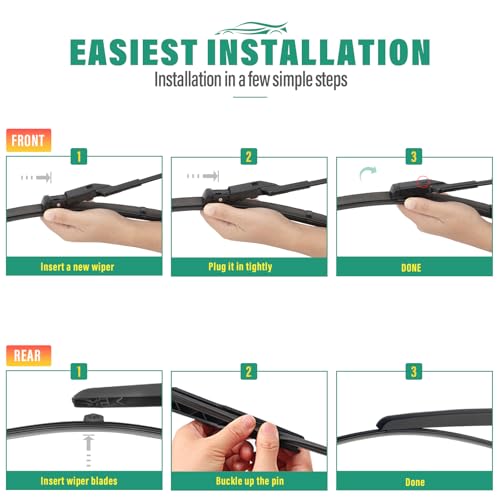 EASIEST INSTALLATION
Installation in a few simple steps

FRONT

1
Insert a new wiper

2
Plug it in tightly

3
DONE

REAR

1
Insert wiper blades

2
Buckle up the pin

3
Done