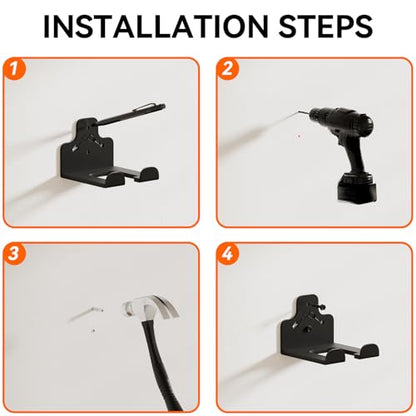 INSTALLATION STEPS

1

2

3

4