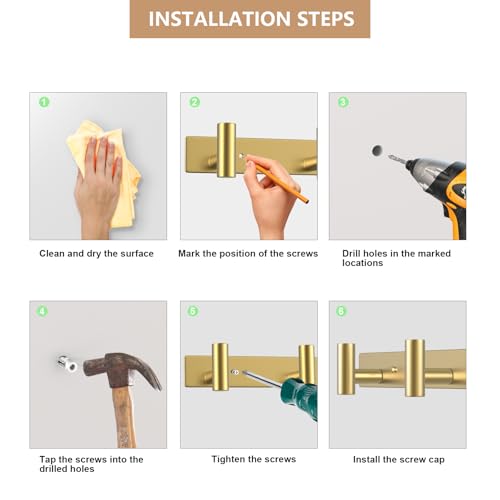 INSTALLATION STEPS

1

Clean and dry the surface

2

Mark the position of the screws

3

Drill holes in the marked locations

4

Tap the screws into the drilled holes

5

Tighten the screws

6

Install the screw cap