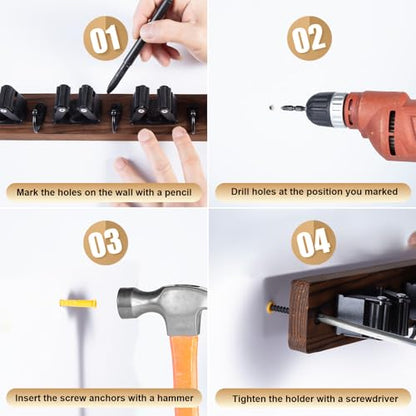 01

Mark the holes on the wall with a pencil

02

Drill holes at the position you marked

03

Insert the screw anchors with a hammer

04

Tighten the holder with a screwdriver