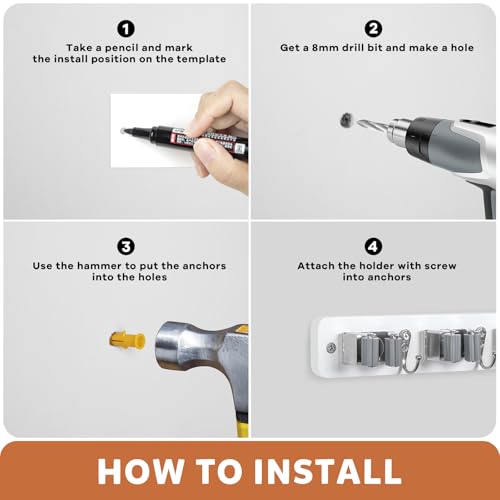 1
Take a pencil and mark the install position on the template

2
Get a 8mm drill bit and make a hole

3
Use the hammer to put the anchors into the holes

4
Attach the holder with screw into anchors

HOW TO INSTALL