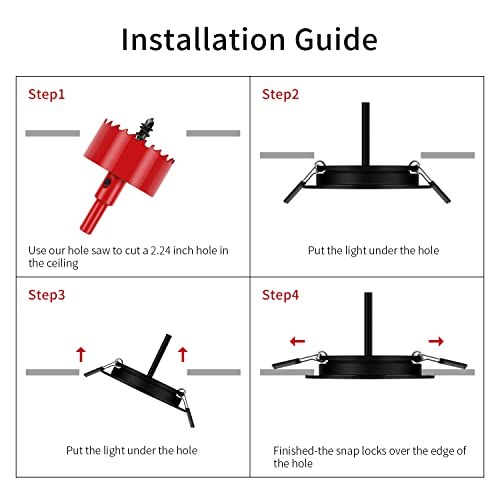 Installation Guide

Step1

Use our hole saw to cut a 2.24 inch hole in the ceiling

Step2

Put the light under the hole

Step3

Put the light under the hole

Step4

Finished-the snap locks over the edge of the hole