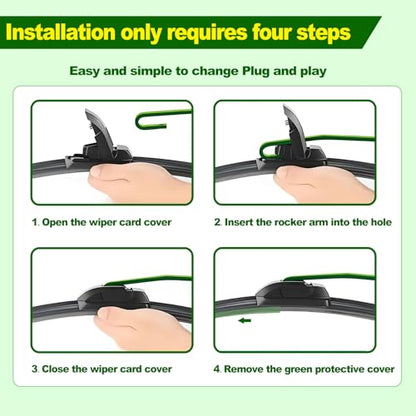 Installation only requires four steps

Easy and simple to change Plug and play

1. Open the wiper card cover

2. Insert the rocker arm into the hole

3. Close the wiper card cover

4. Remove the green protective cover