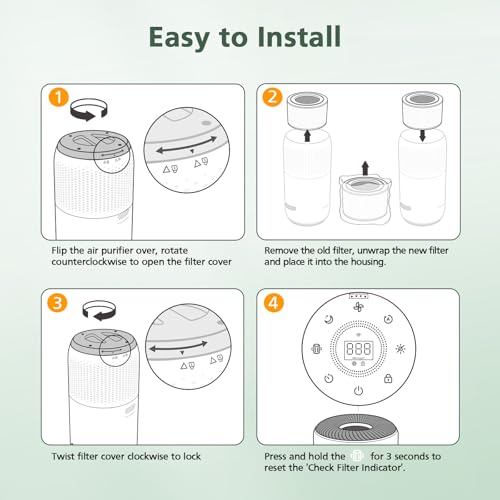 Easy to Install

1

Flip the air purifier over, rotate counterclockwise to open the filter cover

2

Remove the old filter, unwrap the new filter and place it into the housing.

3

Twist filter cover clockwise to lock

4

888

Press and hold the for 3 seconds to reset the 'Check Filter Indicator'.