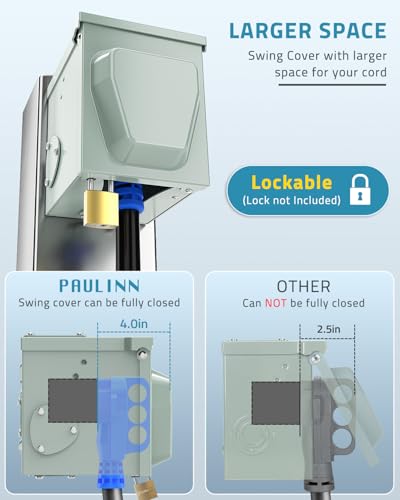 LARGER SPACE
Swing Cover with larger space for your cord

Lockable
(Lock not Included)

PAULINN
Swing cover can be fully closed
4.0in

OTHER
Can NOT be fully closed
2.5in