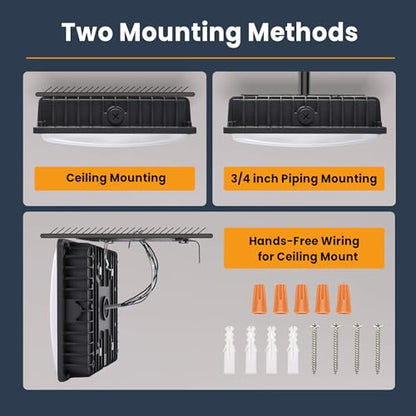 Two Mounting Methods

Ceiling Mounting

3/4 inch Piping Mounting

Hands-Free Wiring for Ceiling Mount