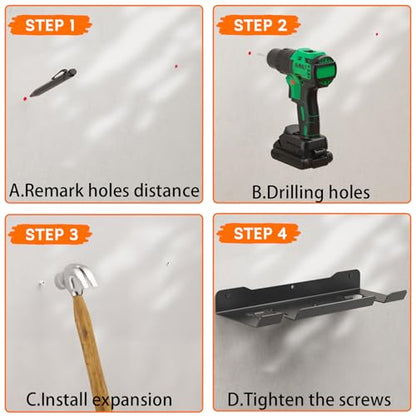 STEP 1

A.Remark holes distance

STEP 2

B.Drilling holes

STEP 3

C.Install expansion

STEP 4

D.Tighten the screws