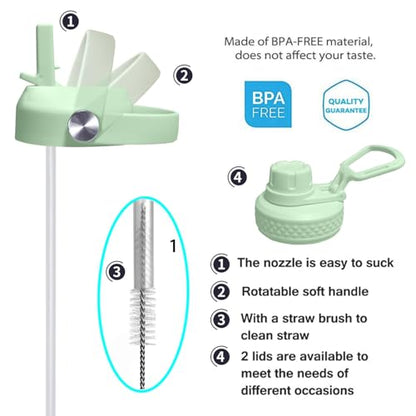 1

2

Made of BPA-FREE material, does not affect your taste.

BPA FREE

QUALITY GUARANTEE

4

3

1

1 The nozzle is easy to suck

2 Rotatable soft handle

3 With a straw brush to clean straw

4 2 lids are available to meet the needs of different occasions