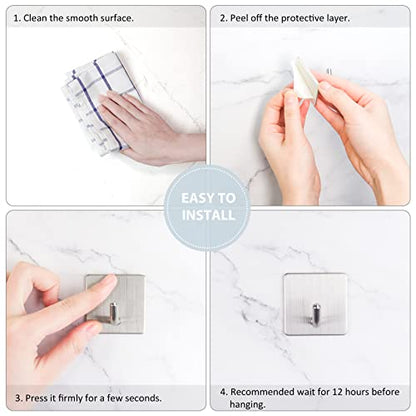 1. Clean the smooth surface.

2. Peel off the protective layer.

EASY TO INSTALL

3. Press it firmly for a few seconds.

4. Recommended wait for 12 hours before hanging.