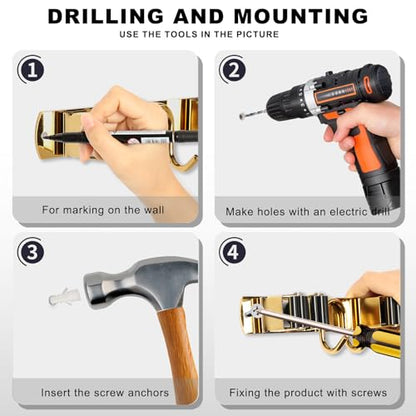 DRILLING AND MOUNTING
USE THE TOOLS IN THE PICTURE

1
For marking on the wall

2
Make holes with an electric drill

3
Insert the screw anchors

4
Fixing the product with screws