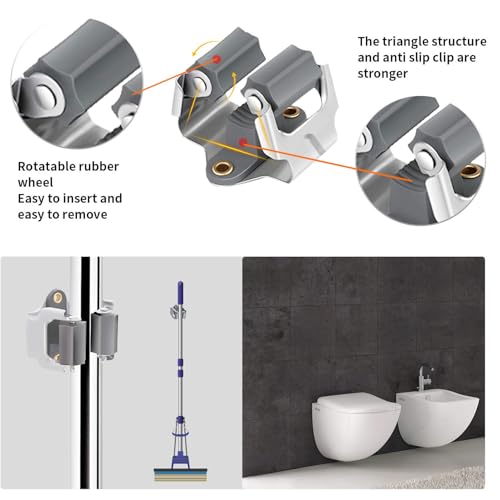 The triangle structure and anti slip clip are stronger

Rotatable rubber wheel
Easy to insert and easy to remove