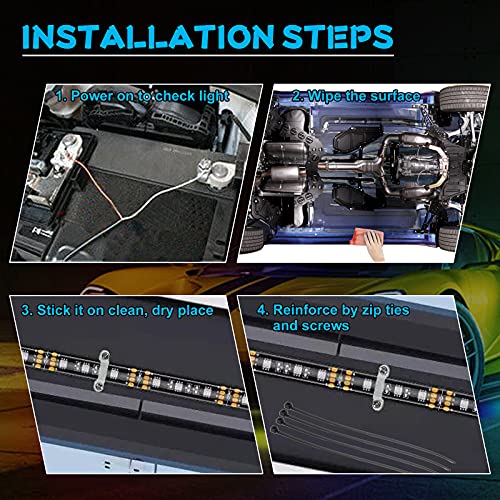 INSTALLATION STEPS

1. Power on to check light

2. Wipe the surface

3. Stick it on clean, dry place

4. Reinforce by zip ties and screws