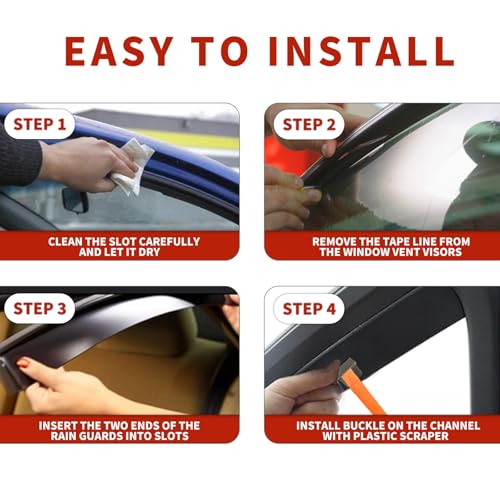 EASY TO INSTALL

STEP 1

CLEAN THE SLOT CAREFULLY AND LET IT DRY

STEP 2

REMOVE THE TAPE LINE FROM THE WINDOW VENT VISORS

STEP 3

INSERT THE TWO ENDS OF THE RAIN GUARDS INTO SLOTS

STEP 4

INSTALL BUCKLE ON THE CHANNEL WITH PLASTIC SCRAPER