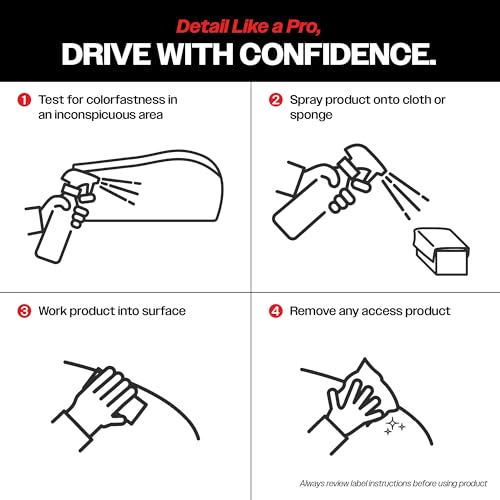 Detail Like a Pro,
DRIVE WITH CONFIDENCE.

1 Test for colorfastness in an inconspicuous area

2 Spray product onto cloth or sponge

3 Work product into surface

4 Remove any access product

Always review label instructions before using product