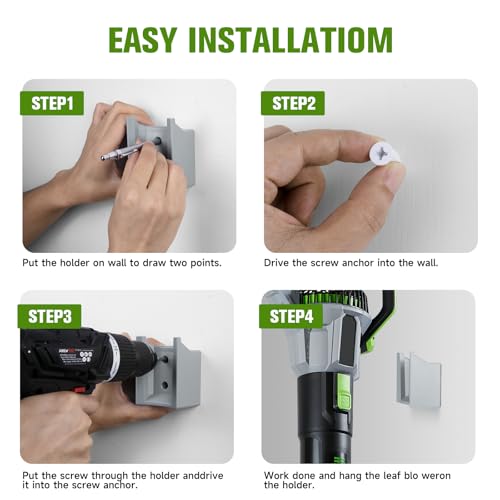 EASY INSTALLATIOM

STEP1

Put the holder on wall to draw two points.

STEP2

Drive the screw anchor into the wall.

STEP3

Put the screw through the holder anddrive it into the screw anchor.

STEP4

Work done and hang the leaf blo weron the holder.